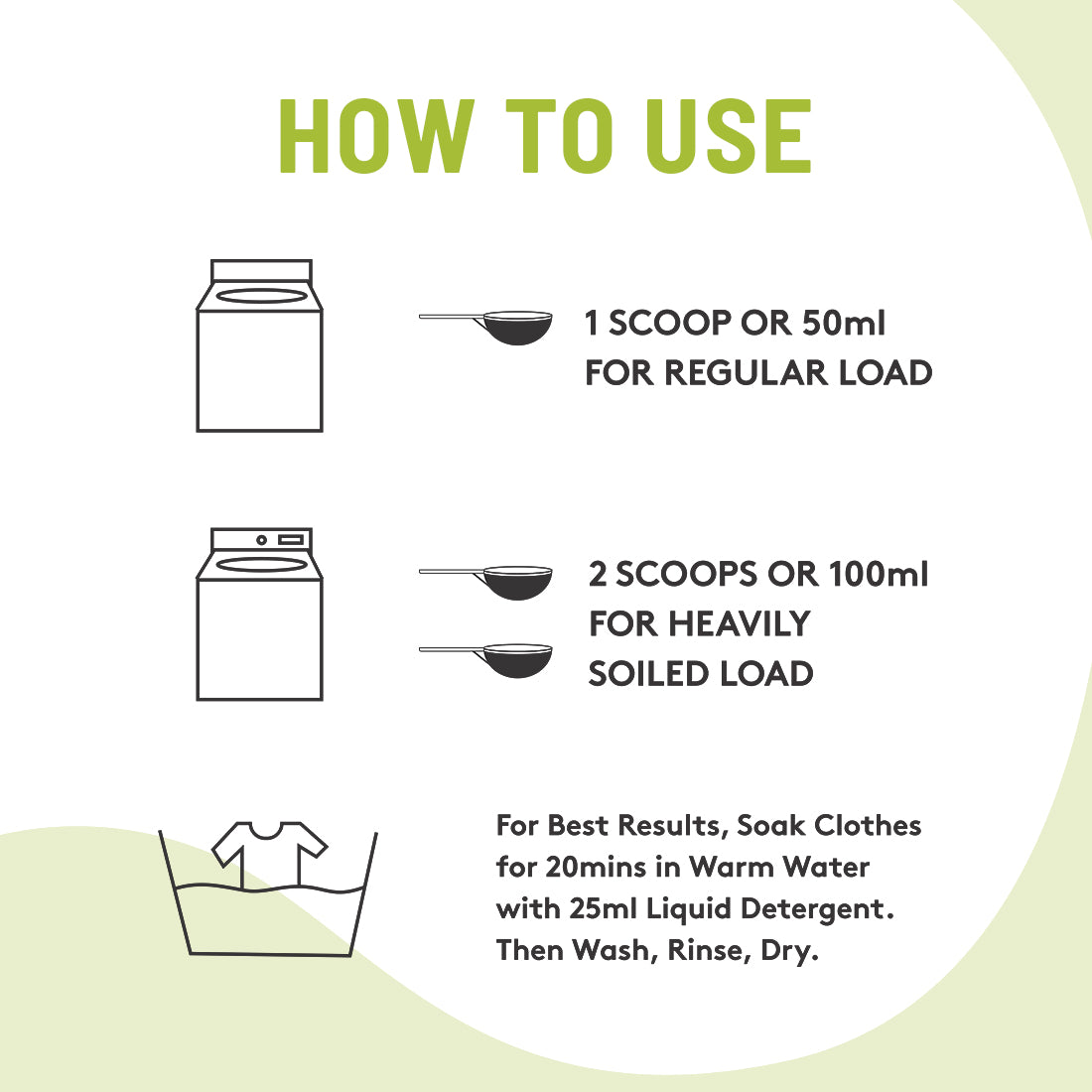 HOW TO USE

1 SCOOP OR 50ml FOR REGULAR LOAD

2 SCOOPS OR 100ml FOR HEAVILY SOILED LOAD

For Best Results, Soak Clothes for 20mins in Warm Water with 25ml Liquid Detergent. Then Wash, Rinse, Dry.