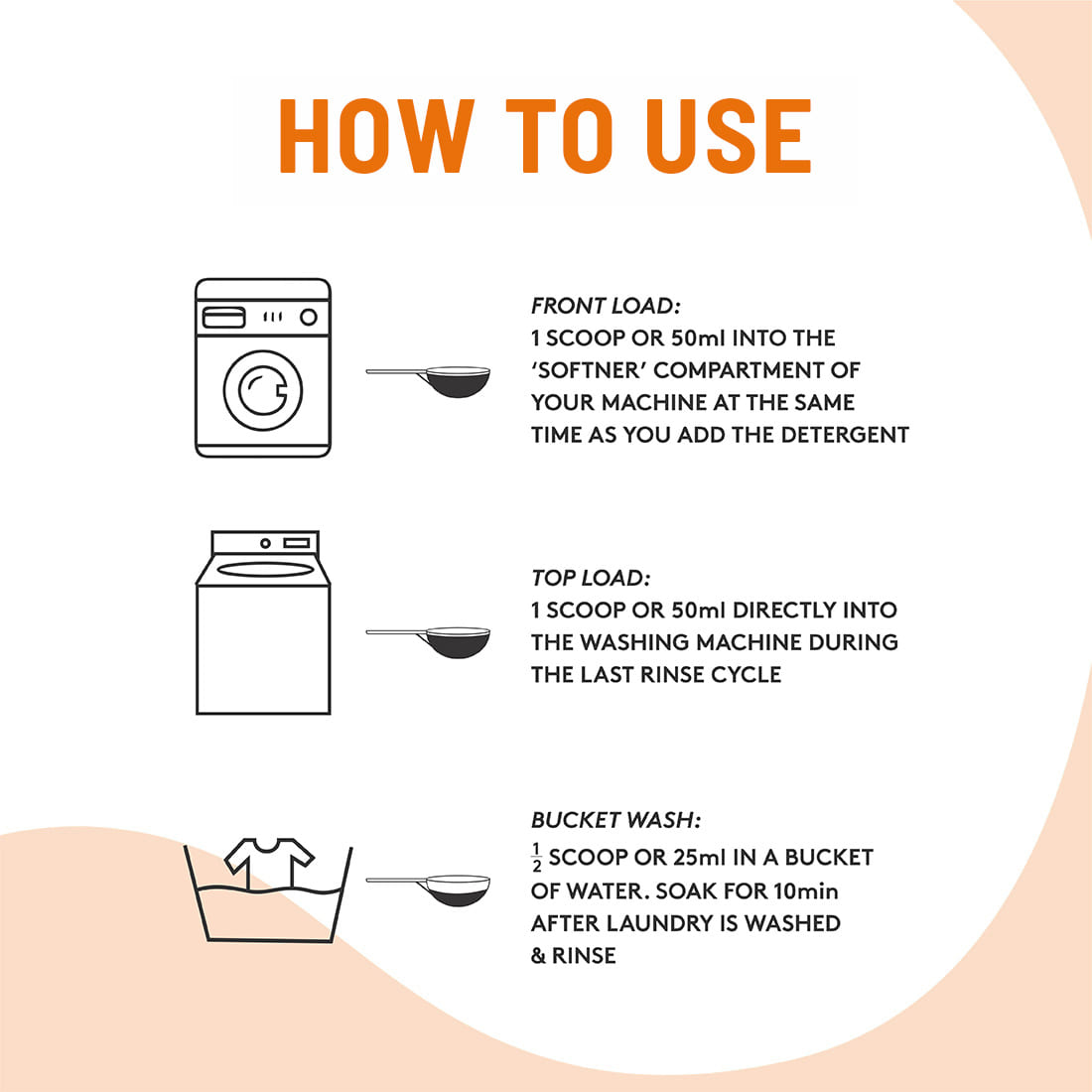 HOW TO USE

FRONT LOAD:
1 SCOOP OR 50ml INTO THE 'SOFTNER' COMPARTMENT OF YOUR MACHINE AT THE SAME TIME AS YOU ADD THE DETERGENT

TOP LOAD:
1 SCOOP OR 50ml DIRECTLY INTO THE WASHING MACHINE DURING THE LAST RINSE CYCLE

BUCKET WASH:
$\frac{1}{2}$ SCOOP OR 25ml IN A BUCKET OF WATER. SOAK FOR 10min AFTER LAUNDRY IS WASHED & RINSE