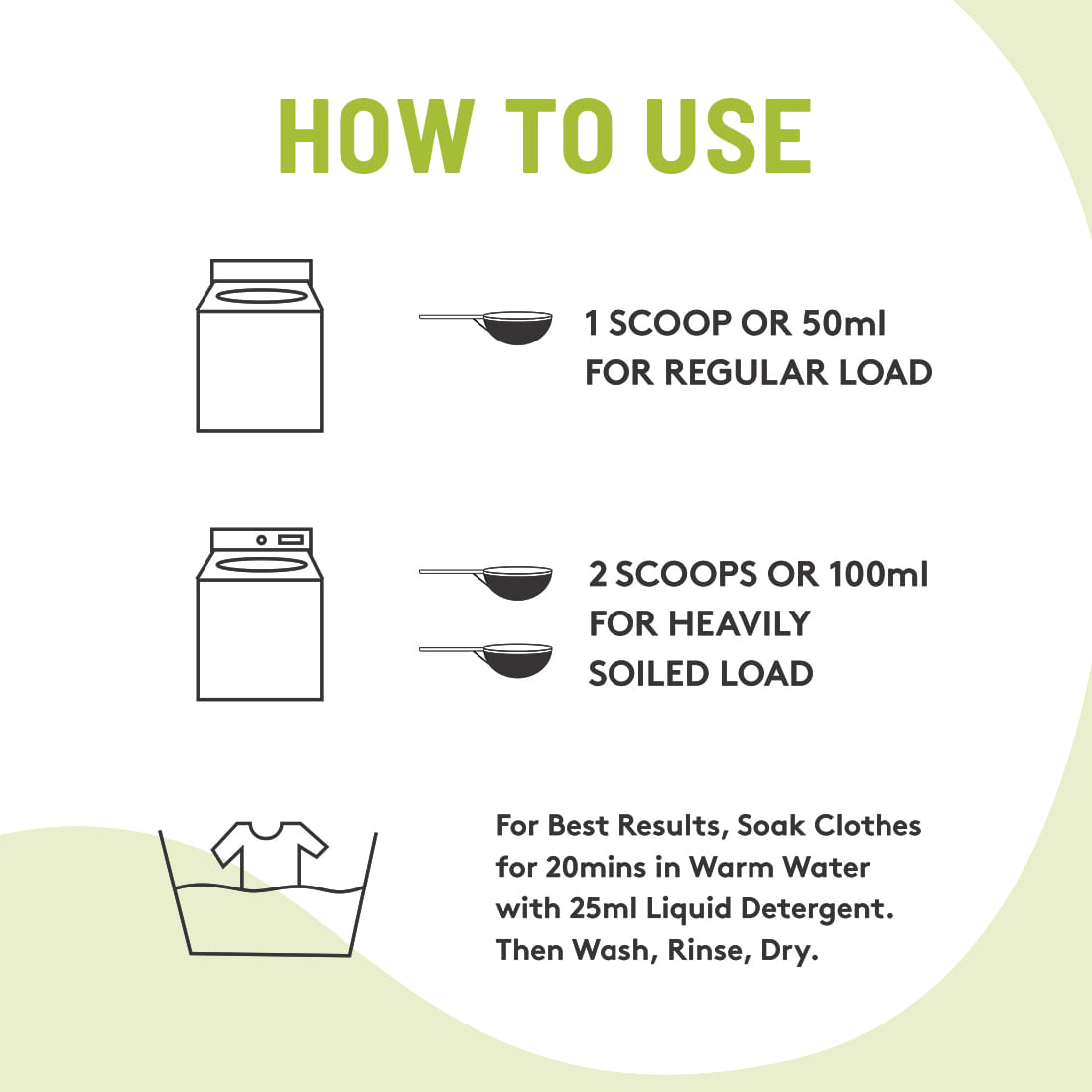 HOW TO USE

1 SCOOP OR 50ml FOR REGULAR LOAD

2 SCOOPS OR 100ml FOR HEAVILY SOILED LOAD

For Best Results, Soak Clothes for 20mins in Warm Water with 25ml Liquid Detergent. Then Wash, Rinse, Dry.