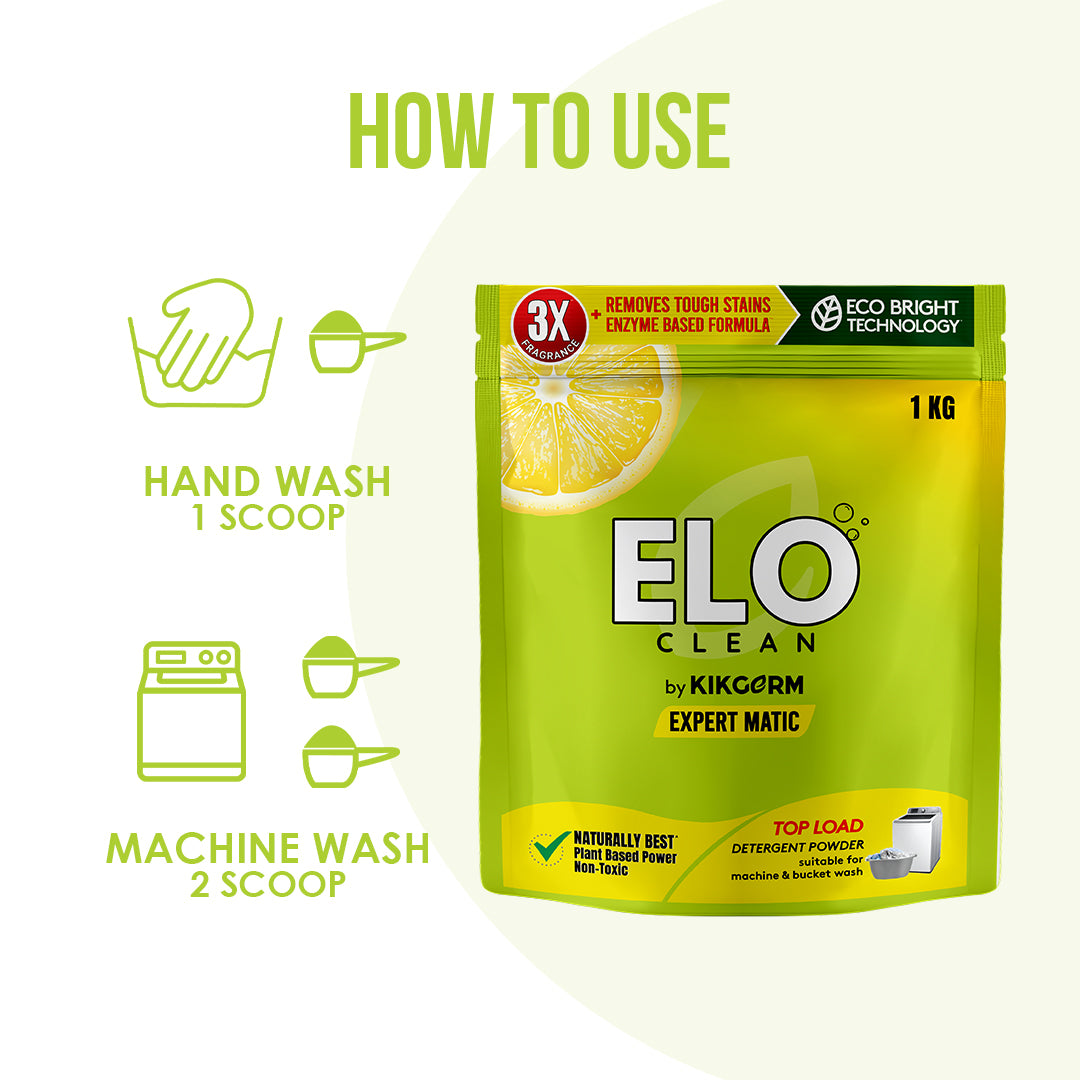 HOW TO USE

HAND WASH
1 SCOOP

MACHINE WASH
2 SCOOP

3X FRAGRANCE

+ REMOVES TOUGH STAINS
+ ENZYME BASED FORMULA

ECO BRIGHT TECHNOLOGY

1 KG

ELO
CLEAN

by KIKGERM

EXPERT MATIC

NATURALLY BEST
Plant Based Power
Non-Toxic

TOP LOAD
DETERGENT POWDER
suitable for
machine & bucket wash